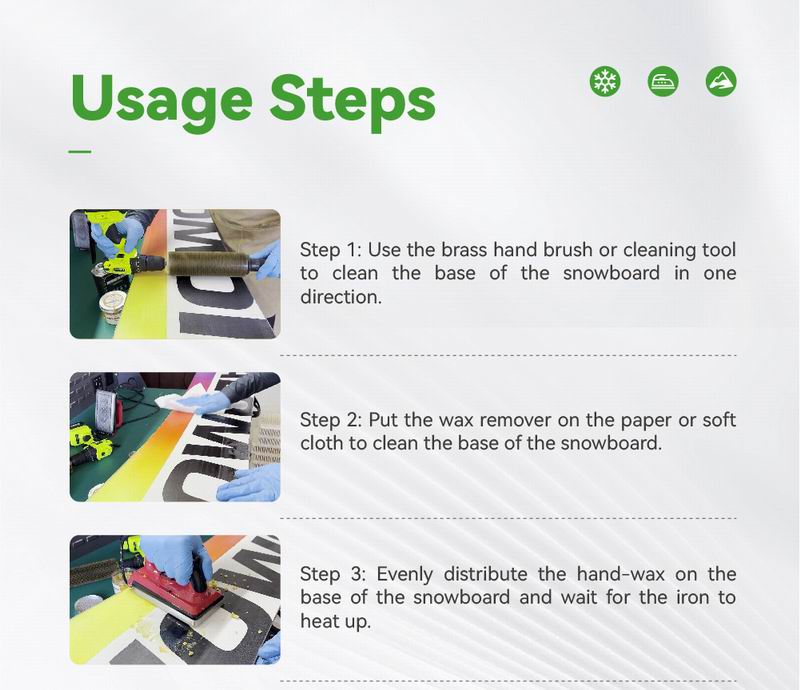 Usage Steps

Step 1: Use the brass hand brush or cleaning tool to clean the base of the snowboard in one direction.

Step 2: Put the wax remover on the paper or soft cloth to clean the base of the snowboard.

Step 3: Evenly distribute the hand-wax on the base of the snowboard and wait for the iron to heat up.